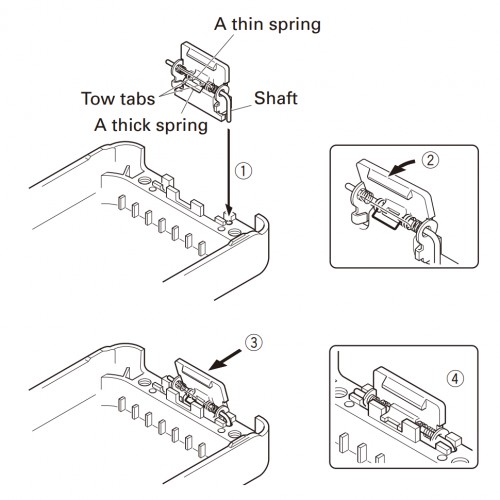 A thin spring
Tow tabs
Shaft
A thick spring
①
②
③
④