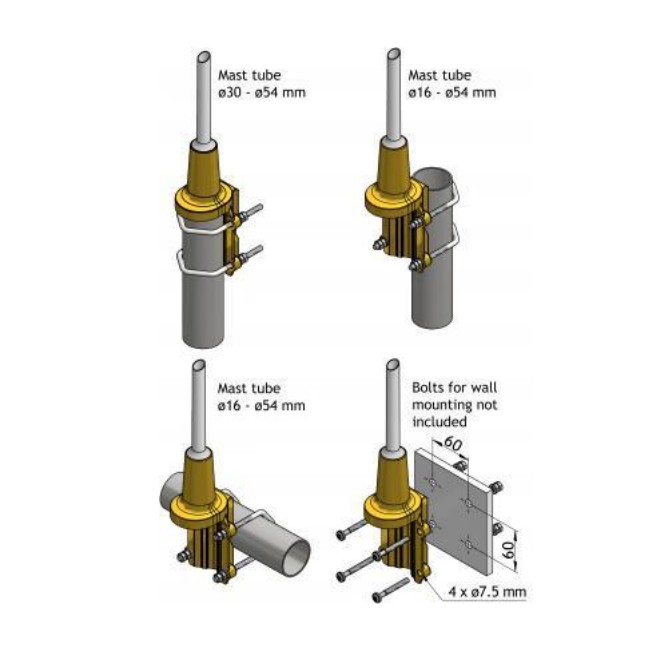 Mast tube
ø30 - ø54 mm

Mast tube
ø16 - ø54 mm

Mast tube
ø16 - ø54 mm

Bolts for wall mounting not included

60

60

4 x ø7.5 mm